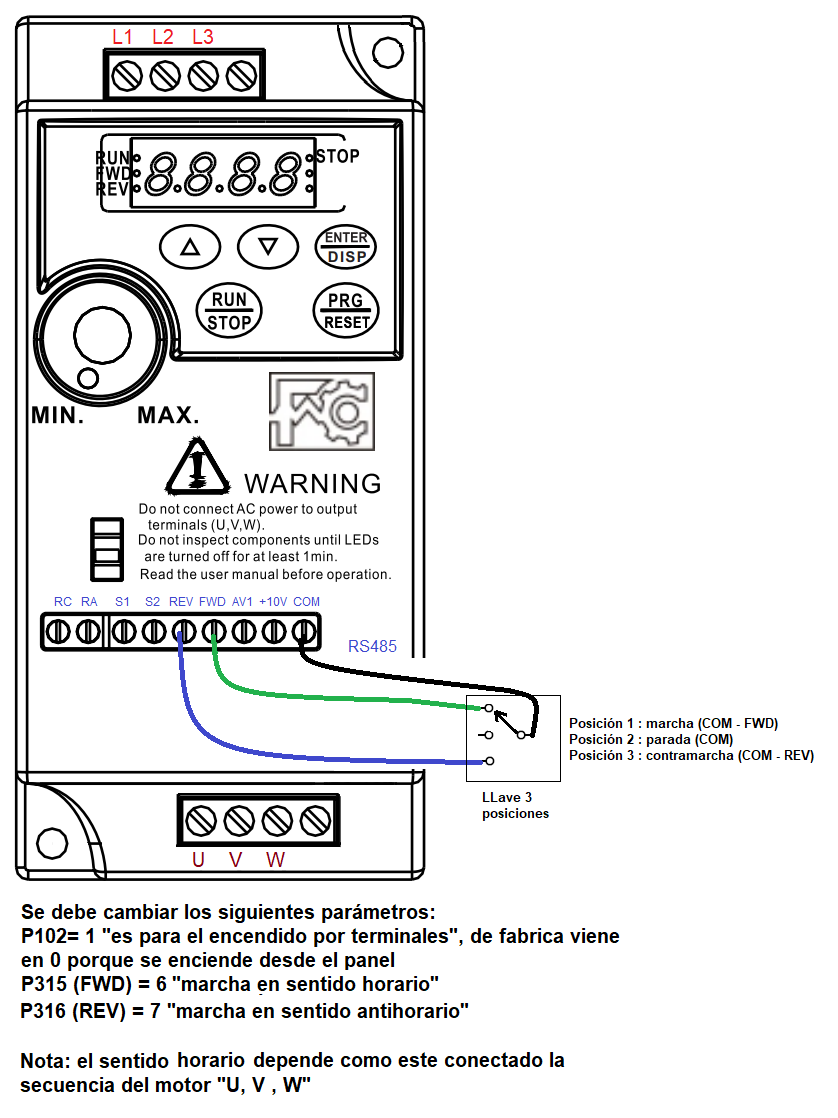 L1 L2 L3

RUN
FWD
REV
8.8.8.8
STOP

ENTER
DISP

RUN
STOP

PRG
RESET

MIN. MAX.

WARNING
Do not connect AC power to output terminals (U,V,W).
Do not inspect components until LEDs are turned off for at least 1min.
Read the user manual before operation.

RC RA S1 S2 REV FWD AV1 +10V COM

RS485

Posición 1 : marcha (COM - FWD)
Posición 2 : parada (COM)
Posición 3 : contramarcha (COM - REV)

LLave 3 posiciones

U V W

Se debe cambiar los siguientes parámetros:
P102= 1 "es para el encendido por terminales", de fabrica viene en 0 porque se enciende desde el panel
P315 (FWD) = 6 "marcha en sentido horario"
P316 (REV) = 7 "marcha en sentido antihorario"

Nota: el sentido horario depende como este conectado la secuencia del motor "U, V , W"